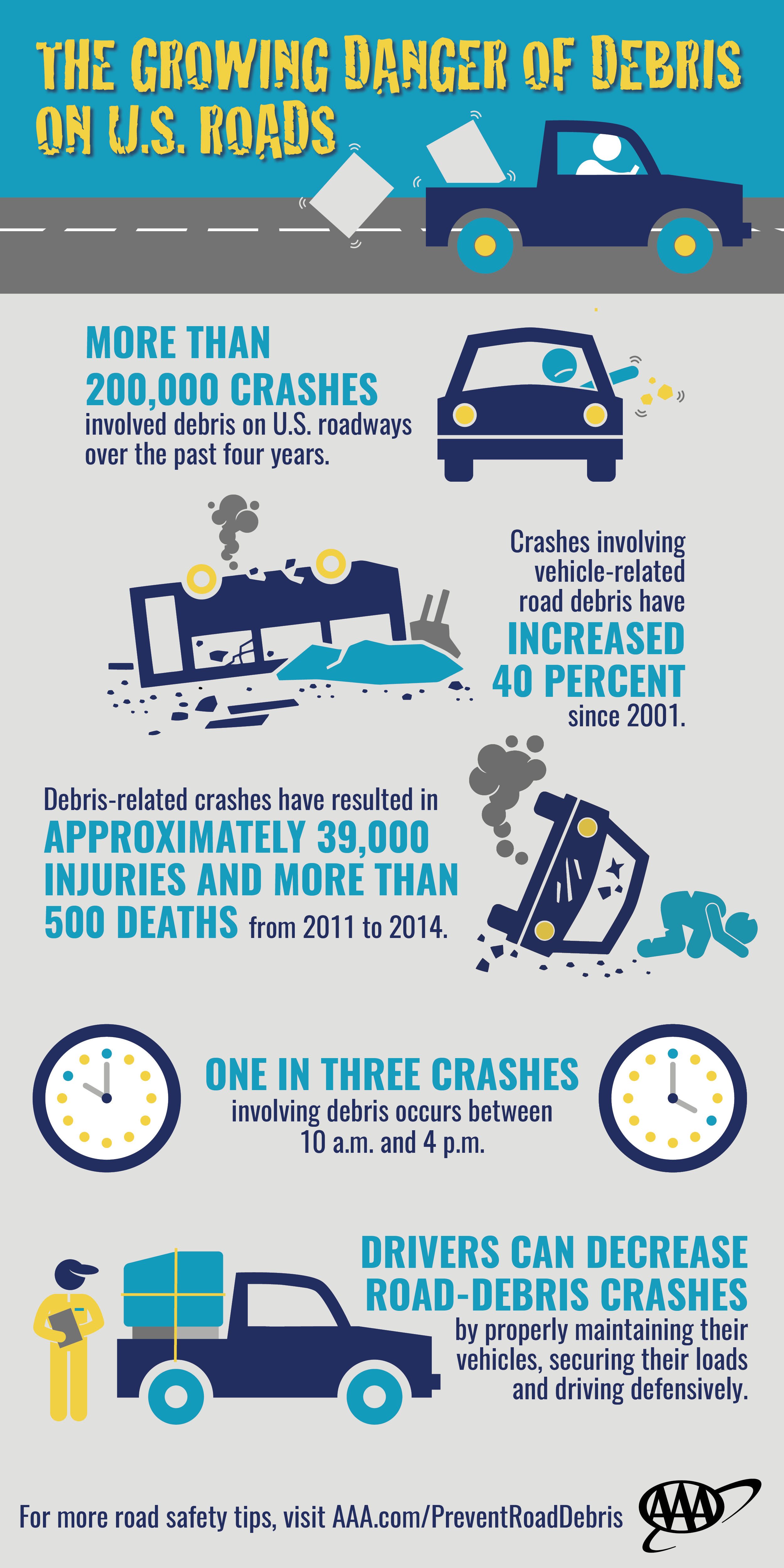 THE GROWING DANGER OF DEBRIS ON U.S. ROADS

MORE THAN 200,000 CRASHES involved debris on U.S. roadways over the past four years.

Crashes involving vehicle-related road debris have INCREASED 40 PERCENT since 2001.

Debris-related crashes have resulted in APPROXIMATELY 39,000 INJURIES AND MORE THAN 500 DEATHS from 2011 to 2014.

ONE IN THREE CRASHES involving debris occurs between 10 a.m. and 4 p.m.

DRIVERS CAN DECREASE ROAD-DEBRIS CRASHES by properly maintaining their vehicles, securing their loads and driving defensively.

For more road safety tips, visit AAA.com/PreventRoadDebris

AAA